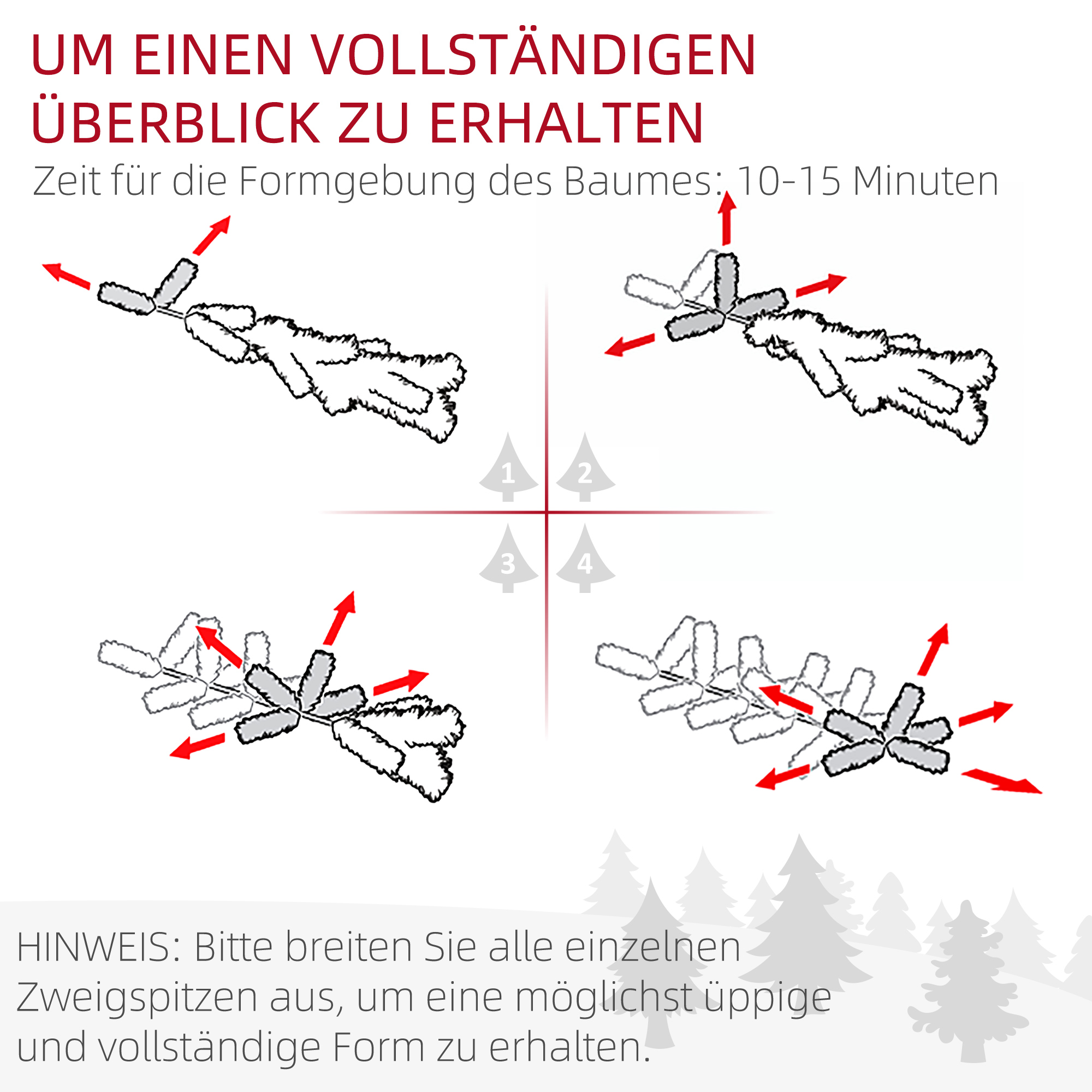 UM EINEN VOLLSTÄNDIGEN ÜBERBLICK ZU ERHALTEN

Zeit für die Formgebung des Baumes: 10-15 Minuten

1

2

3

4

HINWEIS: Bitte breiten Sie alle einzelnen Zweigspitzen aus, um eine möglichst üppige und vollständige Form zu erhalten.