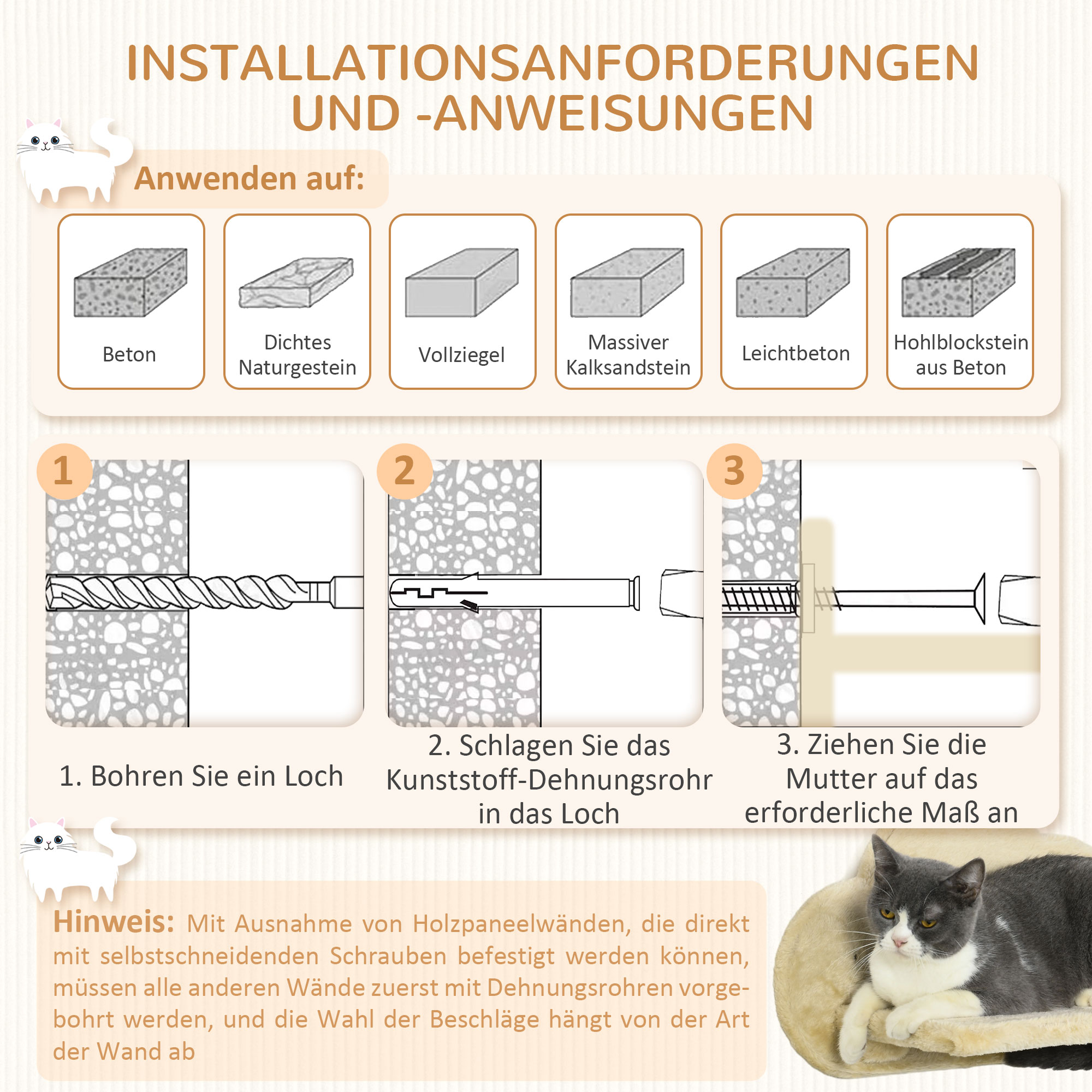 INSTALLATIONSANFORDERUNGEN UND -ANWEISUNGEN

Anwenden auf:

Beton

Dichtes Naturgestein

Vollziegel

Massiver Kalksandstein

Leichtbeton

Hohlblockstein aus Beton

1

2

3

1. Bohren Sie ein Loch

2. Schlagen Sie das Kunststoff-Dehnungsrohr in das Loch

3. Ziehen Sie die Mutter auf das erforderliche Maß an

Hinweis: Mit Ausnahme von Holzpaneelwänden, die direkt mit selbstschneidenden Schrauben befestigt werden können, müssen alle anderen Wände zuerst mit Dehnungsrohren vorgebohrt werden, und die Wahl der Beschläge hängt von der Art der Wand ab