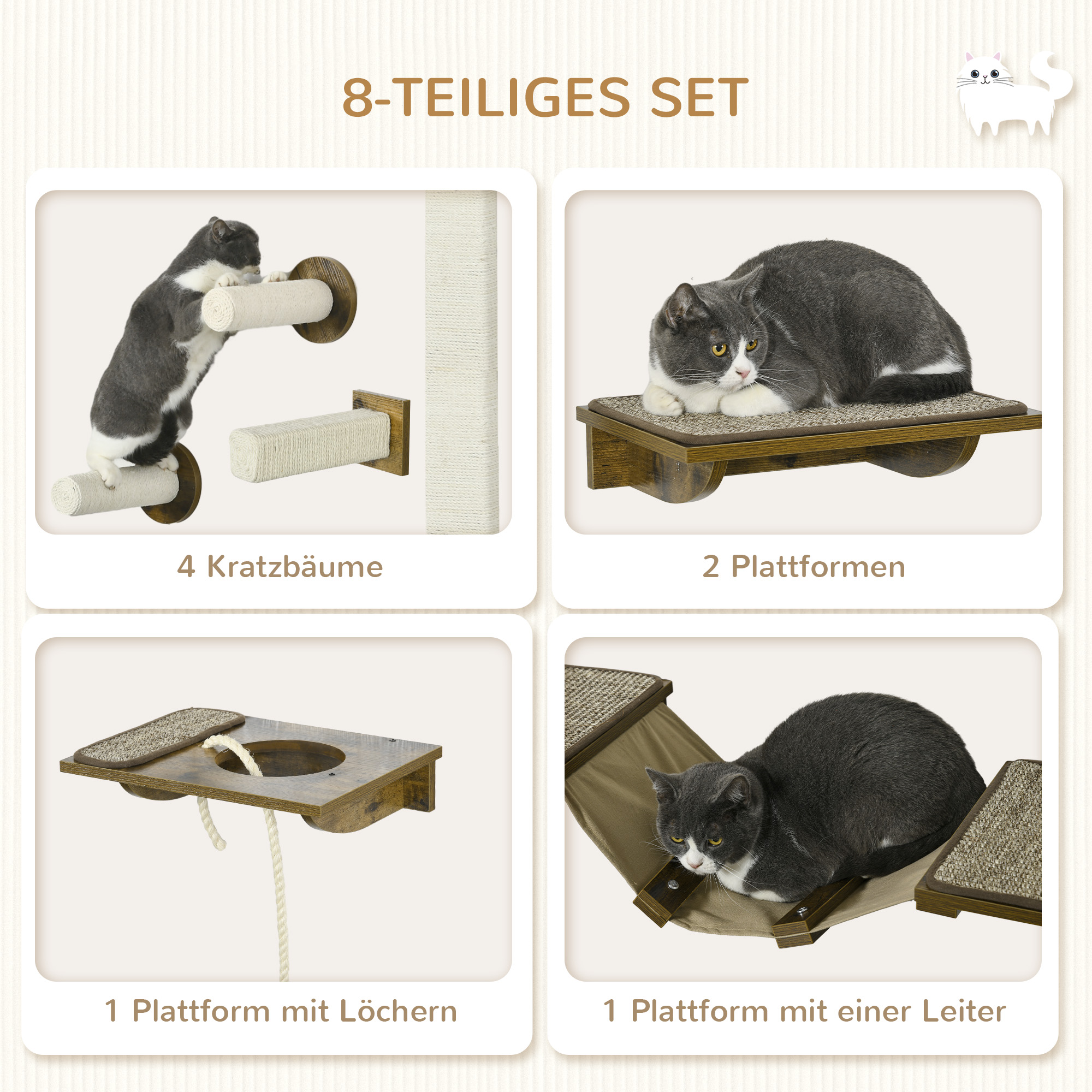 8-TEILIGES SET

4 Kratzbäume

2 Plattformen

1 Plattform mit Löchern

1 Plattform mit einer Leiter