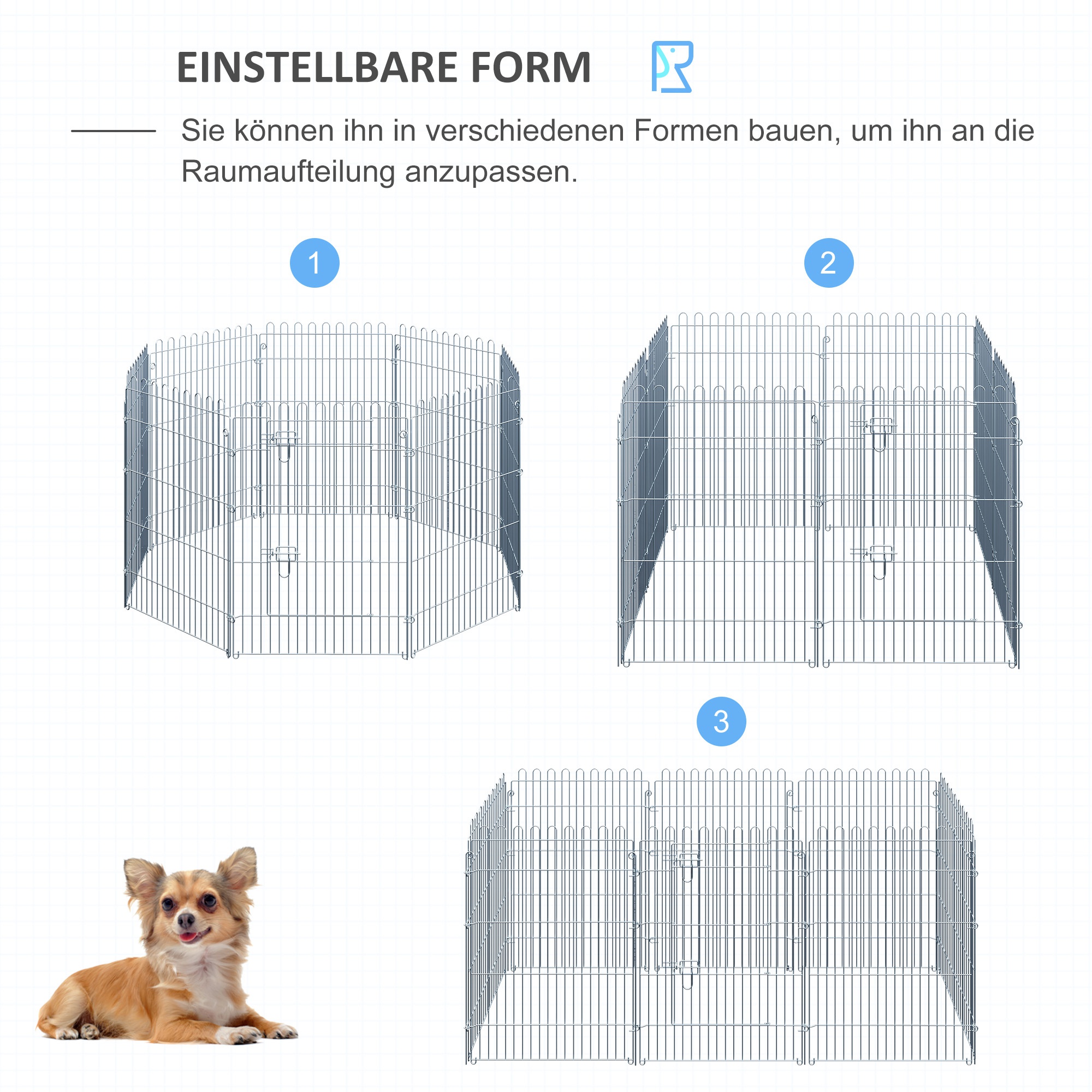 EINSTELLBARE FORM

Sie können ihn in verschiedenen Formen bauen, um ihn an die Raumaufteilung anzupassen.

1

2

3