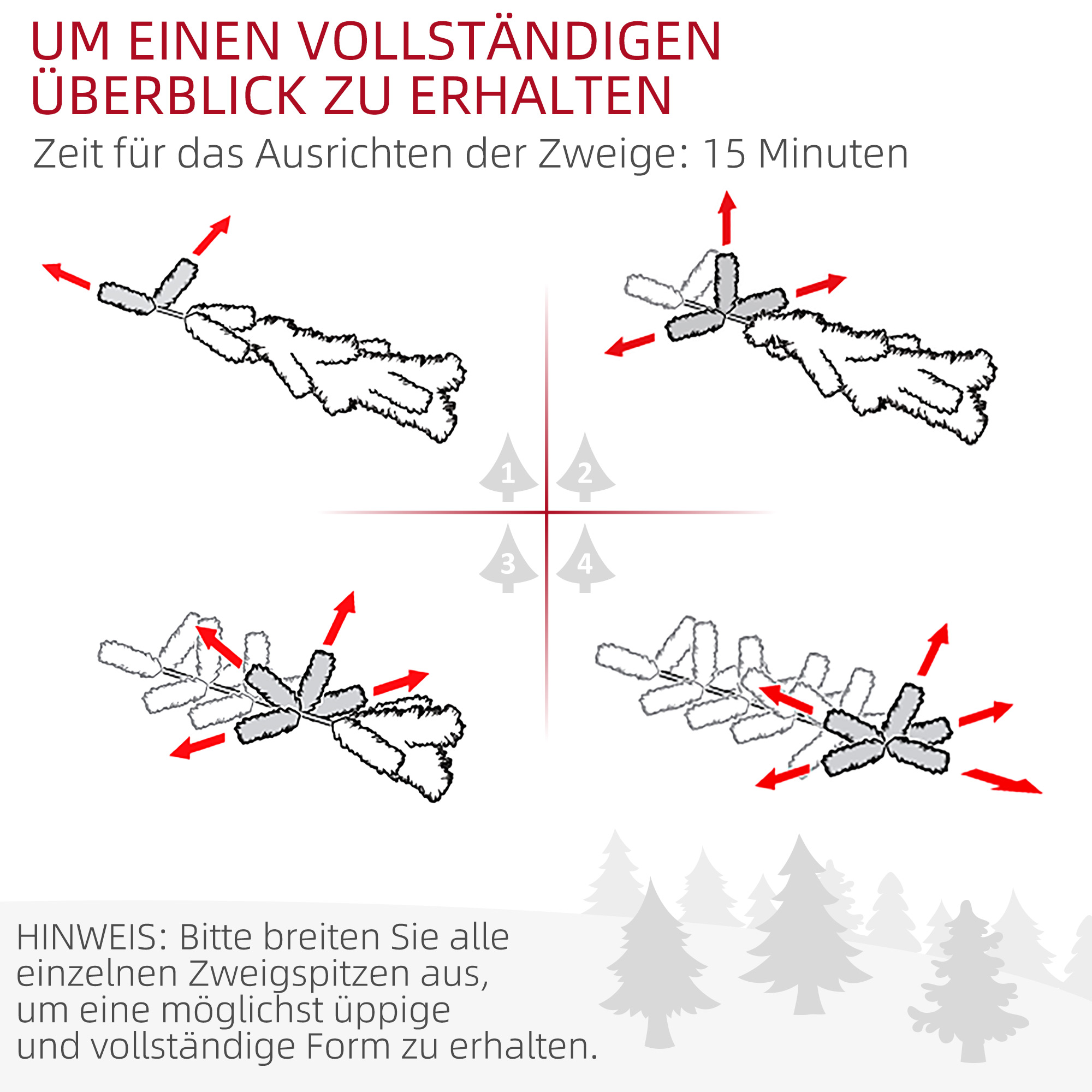 UM EINEN VOLLSTÄNDIGEN ÜBERBLICK ZU ERHALTEN

Zeit für das Ausrichten der Zweige: 15 Minuten

1

2

3

4

HINWEIS: Bitte breiten Sie alle einzelnen Zweigspitzen aus, um eine möglichst üppige und vollständige Form zu erhalten.