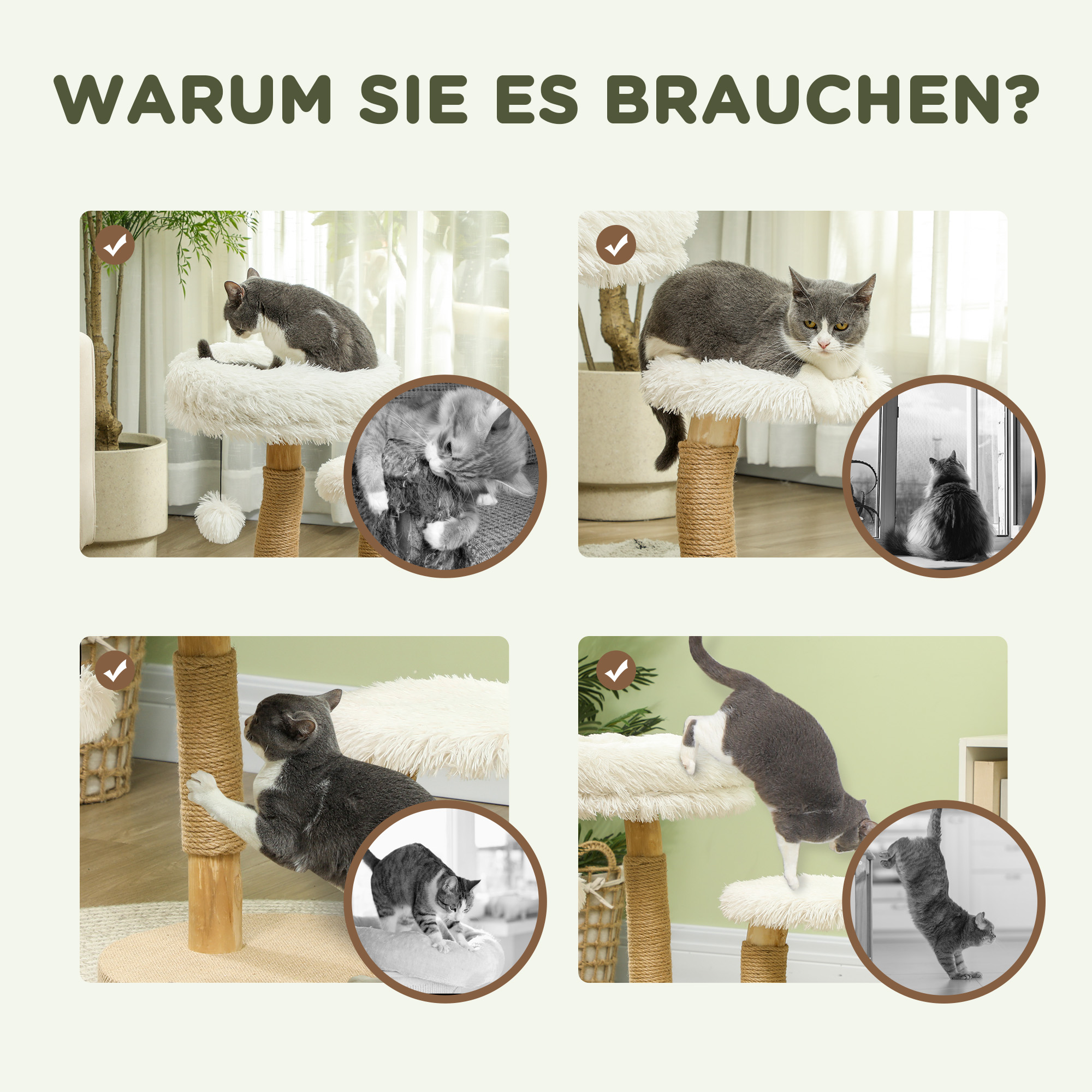 WARUM SIE ES BRAUCHEN?