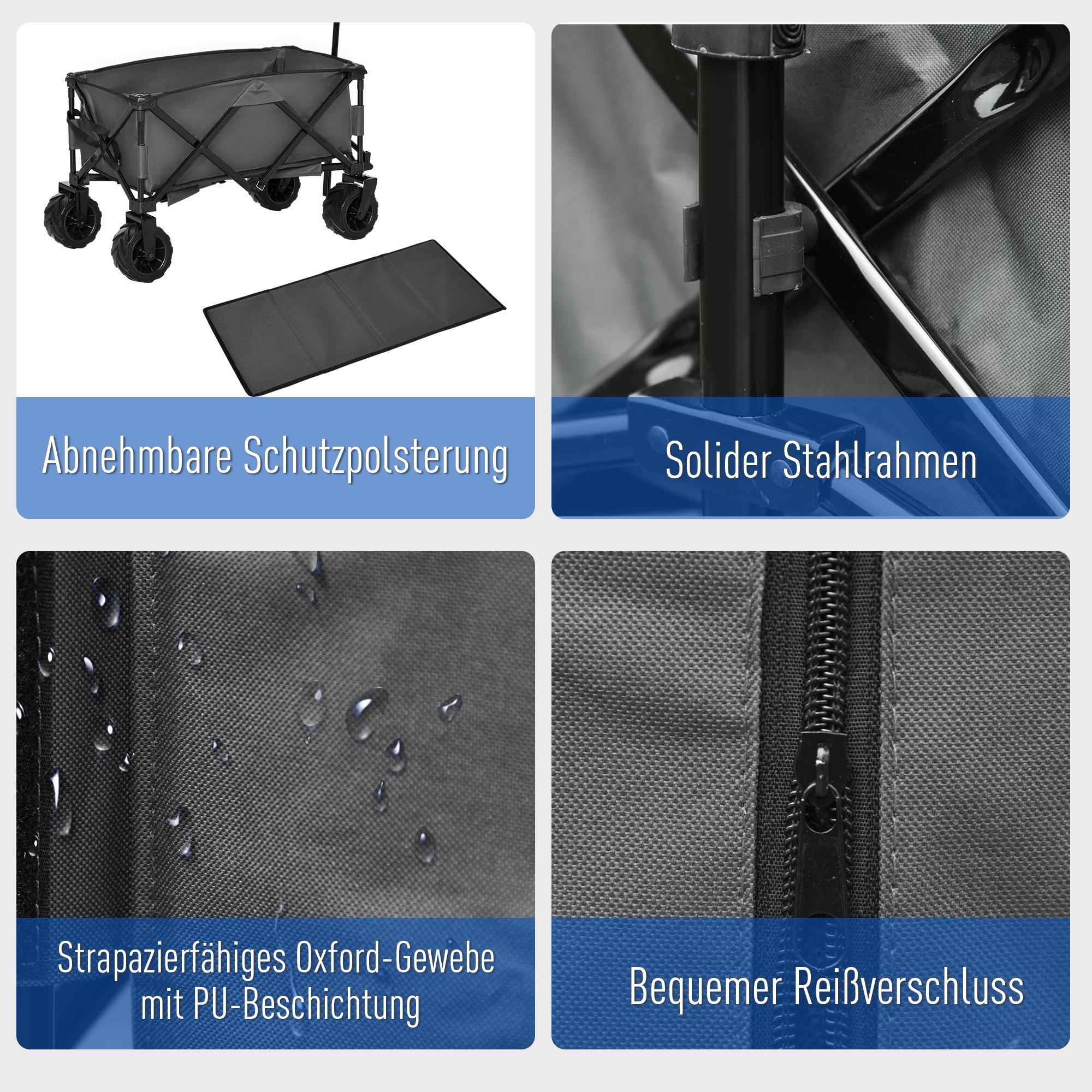 Abnehmbare Schutzpolsterung

Solider Stahlrahmen

Strapazierfähiges Oxford-Gewebe mit PU-Beschichtung

Bequemer Reißverschluss