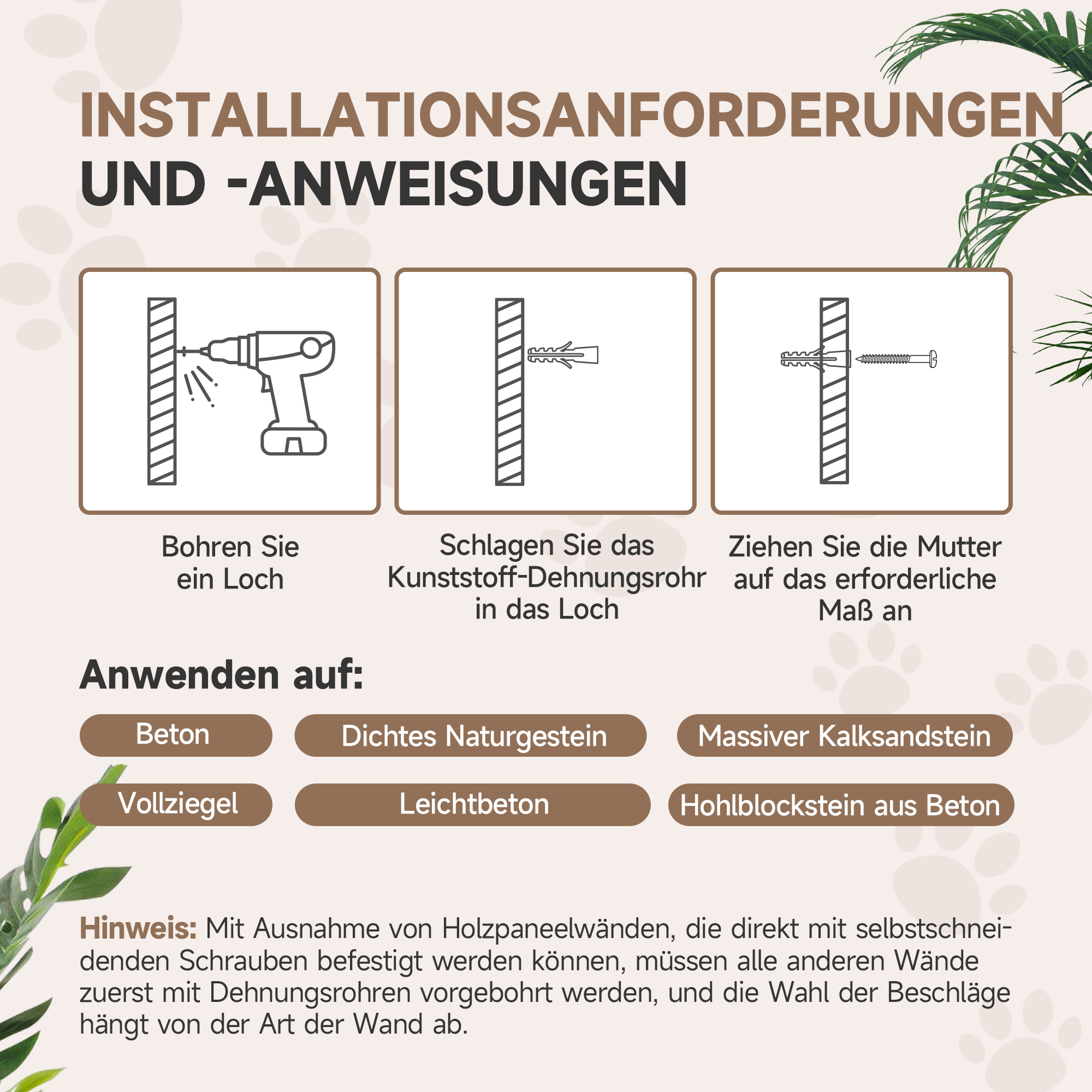 INSTALLATIONSANFORDERUNGEN
UND -ANWEISUNGEN

Bohren Sie ein Loch

Schlagen Sie das Kunststoff-Dehnungsrohr in das Loch

Ziehen Sie die Mutter auf das erforderliche Maß an

Anwenden auf:

Beton

Dichtes Naturgestein

Massiver Kalksandstein

Vollziegel

Leichtbeton

Hohlblockstein aus Beton

Hinweis: Mit Ausnahme von Holzpaneelwänden, die direkt mit selbstschneidenden Schrauben befestigt werden können, müssen alle anderen Wände zuerst mit Dehnungsrohren vorgebohrt werden, und die Wahl der Beschläge hängt von der Art der Wand ab.