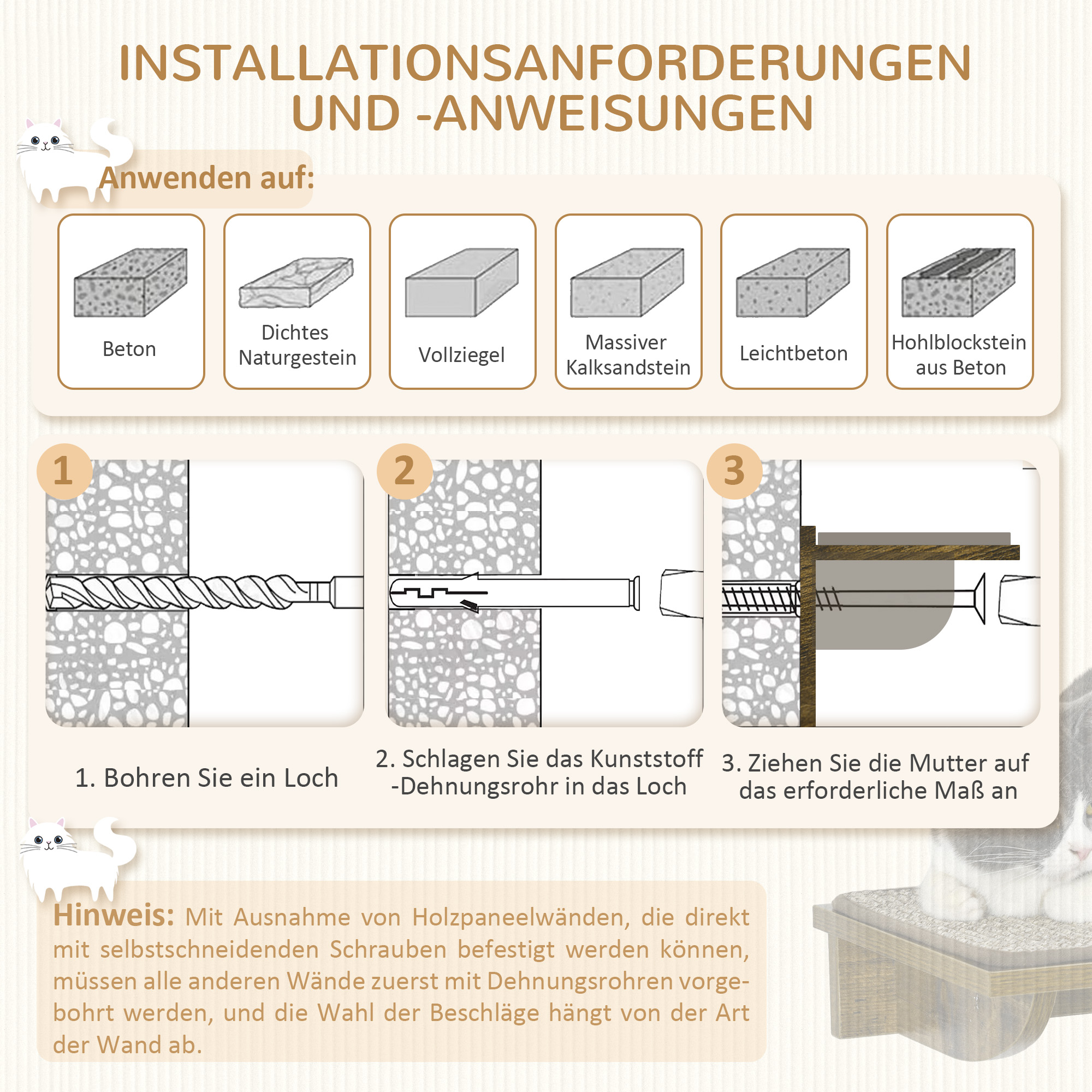 INSTALLATIONSANFORDERUNGEN UND -ANWEISUNGEN

Anwenden auf:

Beton

Dichtes Naturgestein

Vollziegel

Massiver Kalksandstein

Leichtbeton

Hohlblockstein aus Beton

1

2

3

1. Bohren Sie ein Loch

2. Schlagen Sie das Kunststoff -Dehnungsrohr in das Loch

3. Ziehen Sie die Mutter auf das erforderliche Maß an

Hinweis: Mit Ausnahme von Holzpaneelwänden, die direkt mit selbstschneidenden Schrauben befestigt werden können, müssen alle anderen Wände zuerst mit Dehnungsrohren vorgebohrt werden, und die Wahl der Beschläge hängt von der Art der Wand ab.