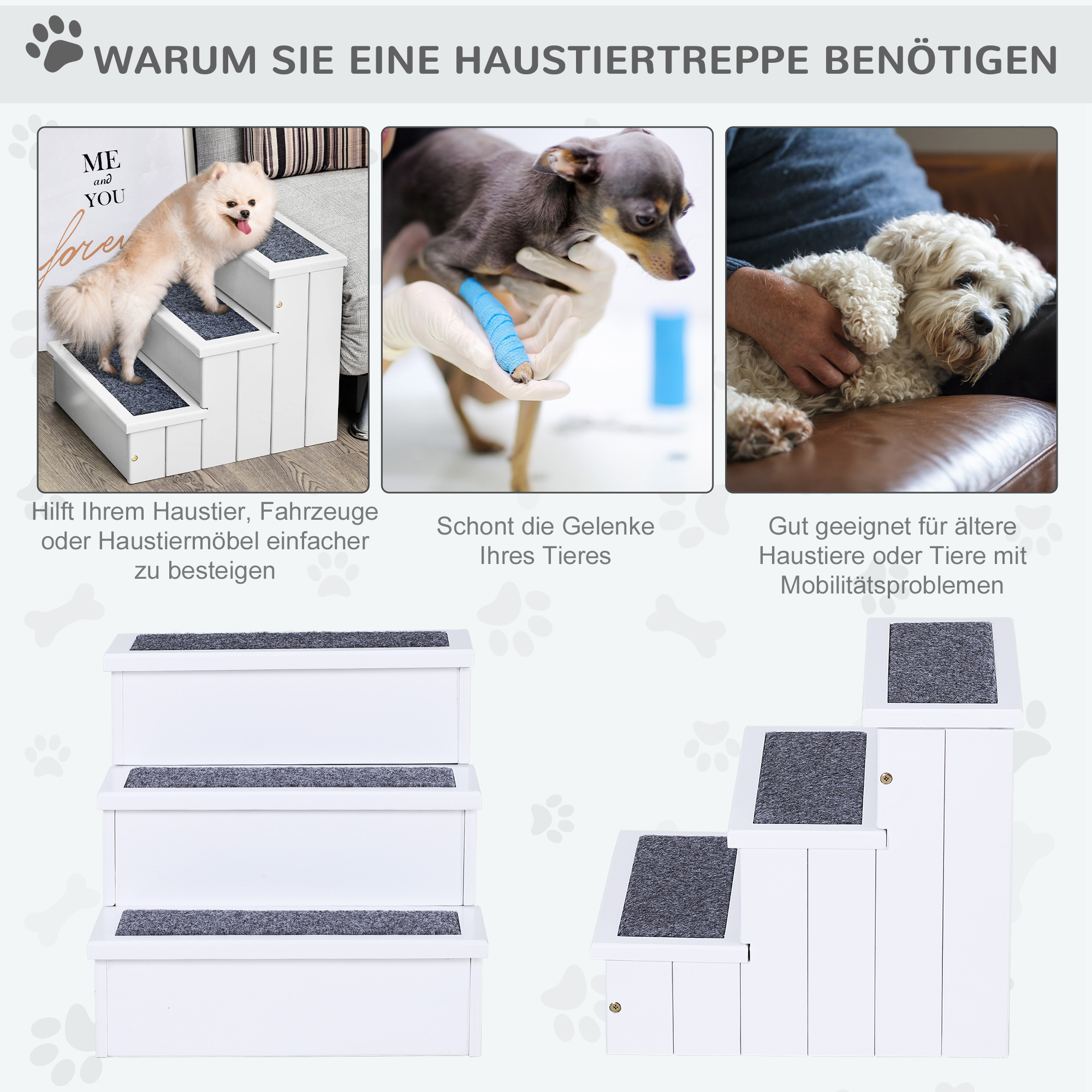 WARUM SIE EINE HAUSTIERTREPPE BENÖTIGEN

ME
and
YOU
forev

Hilft Ihrem Haustier, Fahrzeuge oder Haustiermöbel einfacher zu besteigen

Schont die Gelenke Ihres Tieres

Gut geeignet für ältere Haustiere oder Tiere mit Mobilitätsproblemen