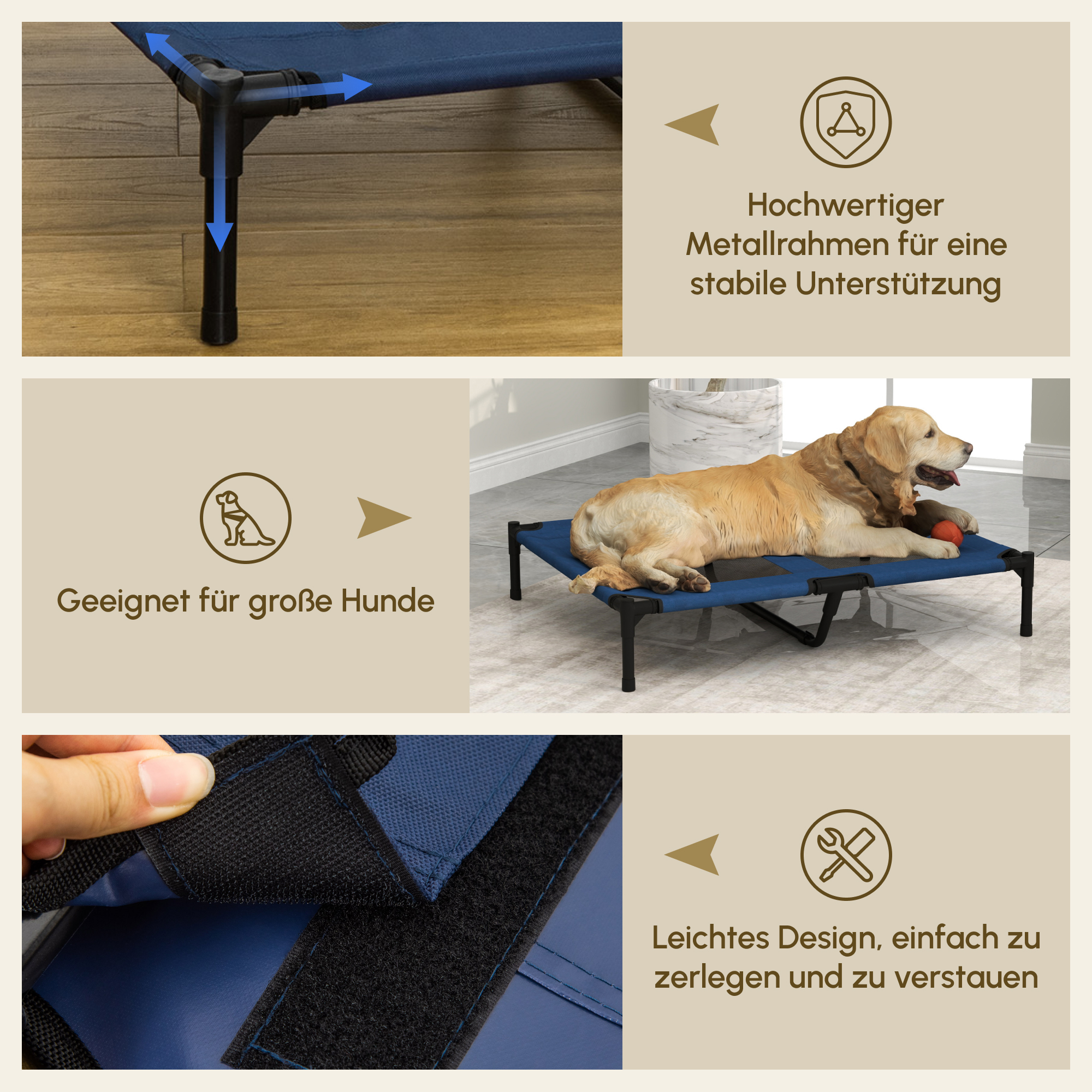 Hochwertiger Metallrahmen für eine stabile Unterstützung

Geeignet für große Hunde

Leichtes Design, einfach zu zerlegen und zu verstauen