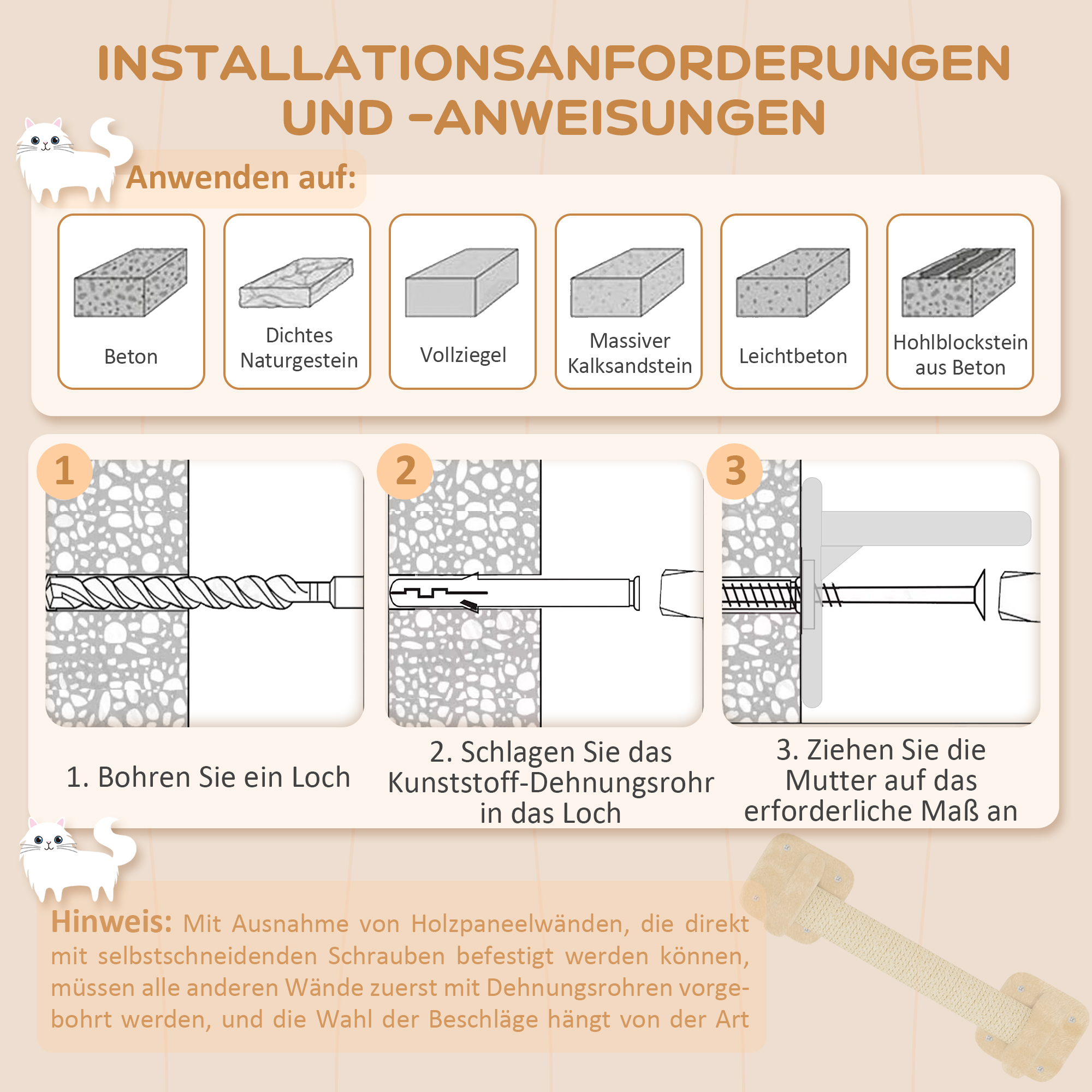 INSTALLATIONSANFORDERUNGEN UND -ANWEISUNGEN

Anwenden auf:

Beton

Dichtes Naturgestein

Vollziegel

Massiver Kalksandstein

Leichtbeton

Hohlblockstein aus Beton

1

2

3

1. Bohren Sie ein Loch

2. Schlagen Sie das Kunststoff-Dehnungsrohr in das Loch

3. Ziehen Sie die Mutter auf das erforderliche Maß an

Hinweis: Mit Ausnahme von Holzpaneelwänden, die direkt mit selbstschneidenden Schrauben befestigt werden können, müssen alle anderen Wände zuerst mit Dehnungsrohren vorgebohrt werden, und die Wahl der Beschläge hängt von der Art