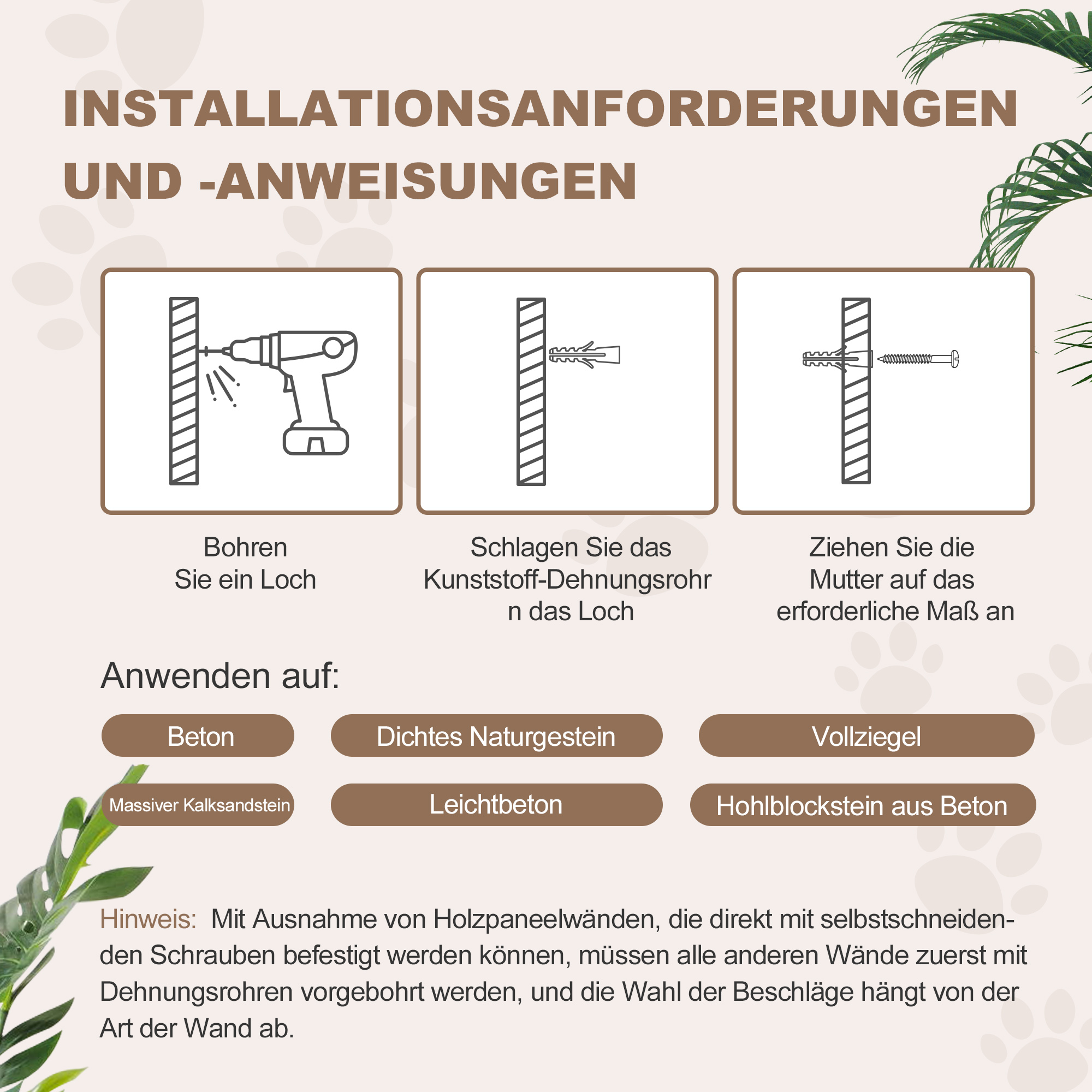 INSTALLATIONSANFORDERUNGEN UND -ANWEISUNGEN

Bohren Sie ein Loch

Schlagen Sie das Kunststoff-Dehnungsrohr n das Loch

Ziehen Sie die Mutter auf das erforderliche Maß an

Anwenden auf:

Beton

Dichtes Naturgestein

Vollziegel

Massiver Kalksandstein

Leichtbeton

Hohlblockstein aus Beton

Hinweis: Mit Ausnahme von Holzpaneelwänden, die direkt mit selbstschneidenden Schrauben befestigt werden können, müssen alle anderen Wände zuerst mit Dehnungsrohren vorgebohrt werden, und die Wahl der Beschläge hängt von der Art der Wand ab.